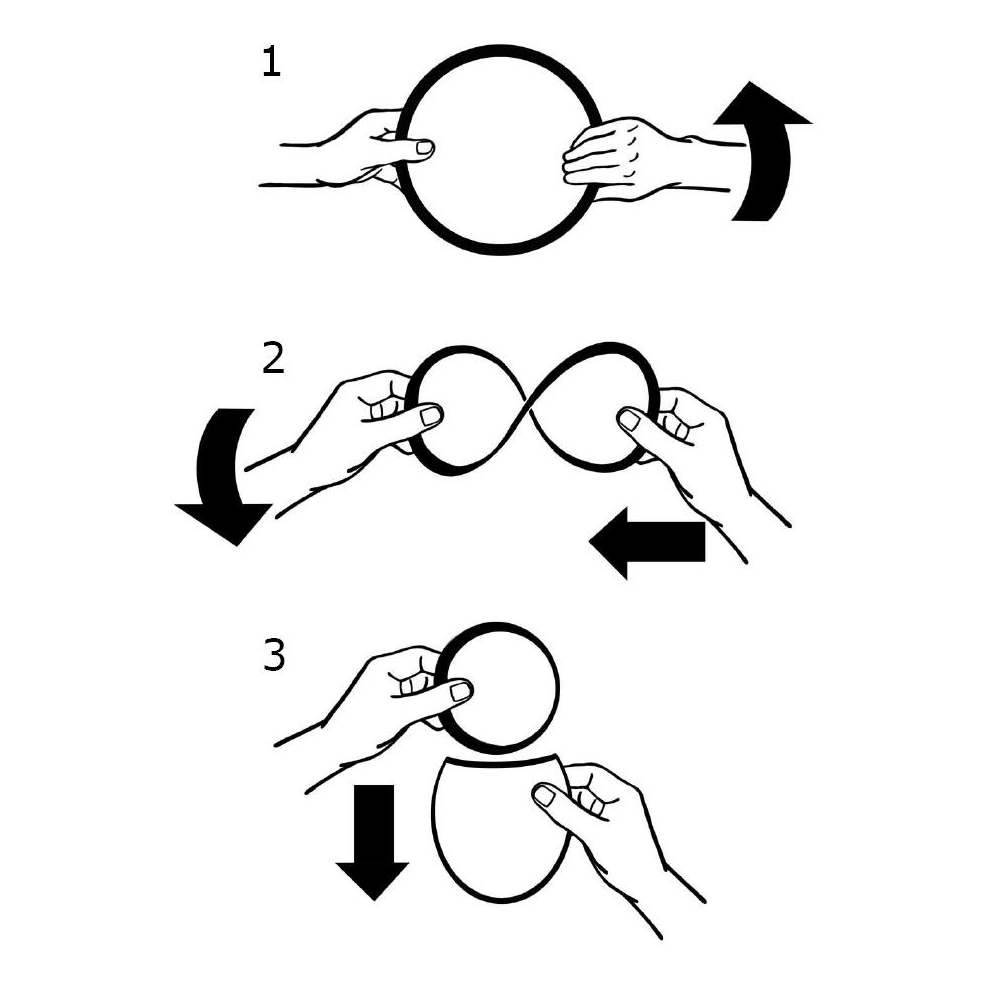 1

2

3